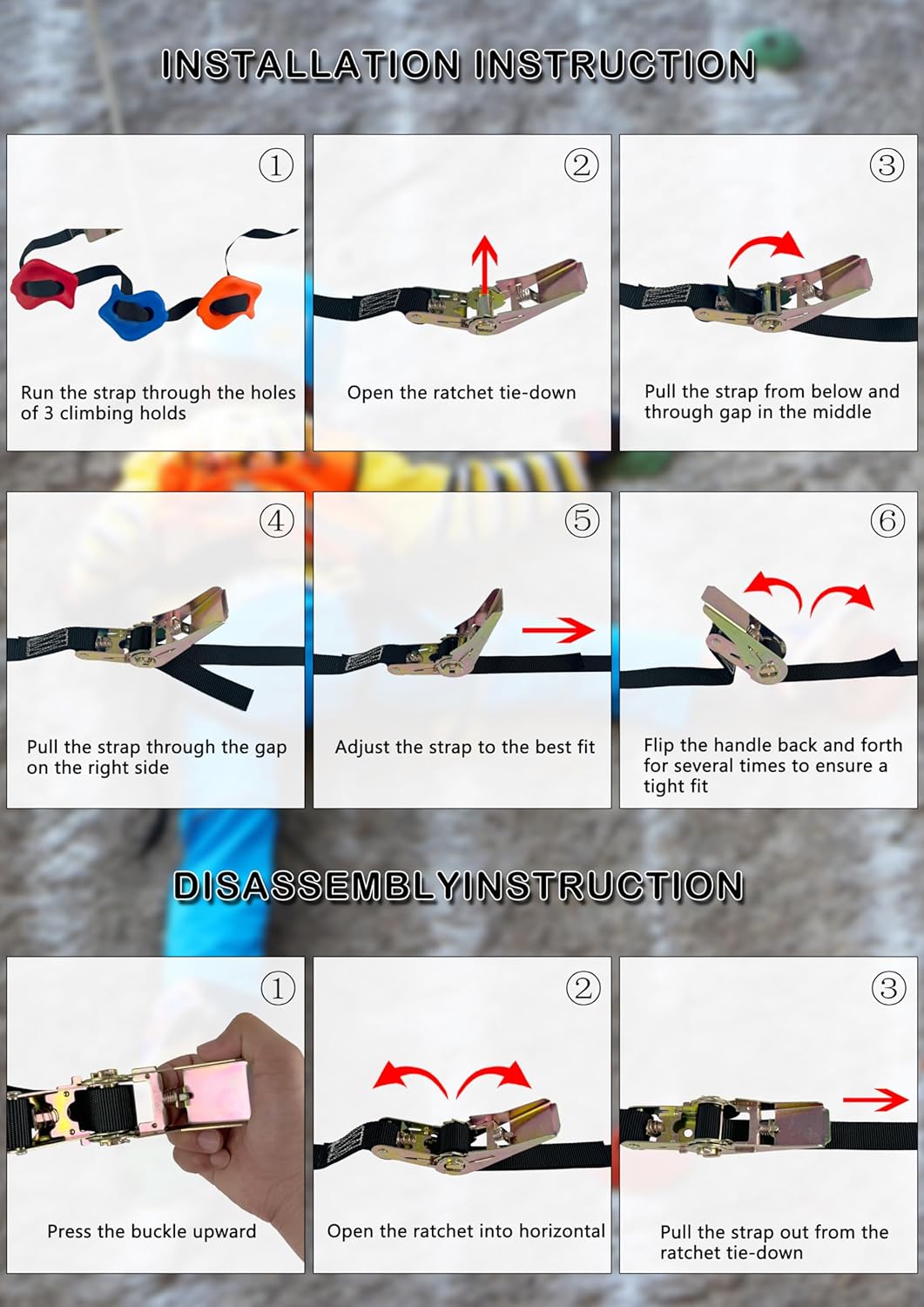 INSTALLATION INSTRUCTION

①

Run the strap through the holes of 3 climbing holds

②

Open the ratchet tie-down

③

Pull the strap from below and through gap in the middle

④

Pull the strap through the gap on the right side

⑤

Adjust the strap to the best fit

⑥

Flip the handle back and forth for several times to ensure a tight fit

DISASSEMBLYINSTRUCTION

①

Press the buckle upward

②

Open the ratchet into horizontal

③

Pull the strap out from the ratchet tie-down